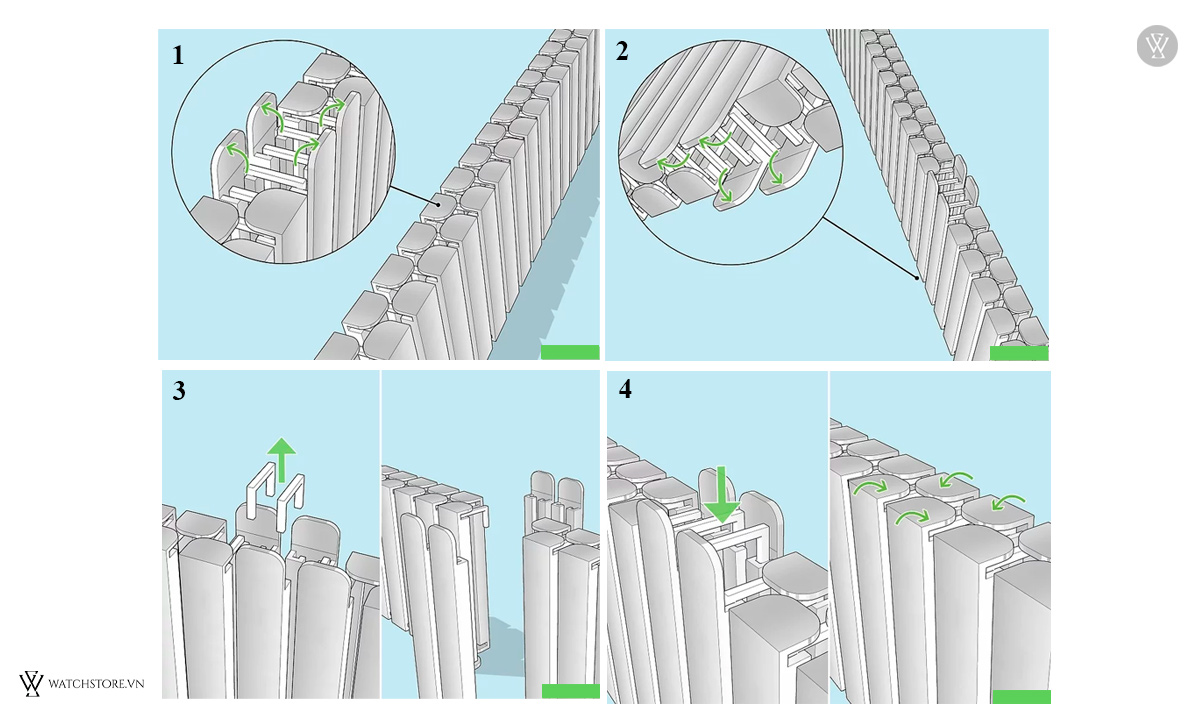 1

2

3

4

WATCHSTORE.VN