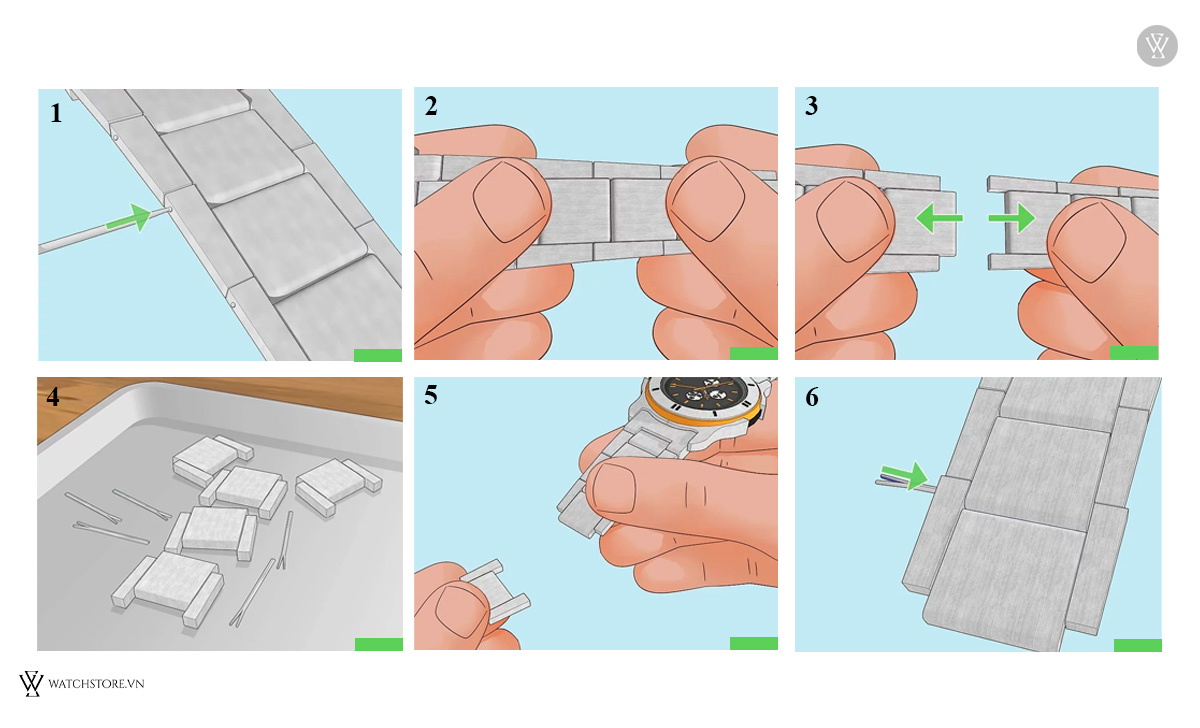 1

2

3

4

5

6

WATCHSTORE.VN